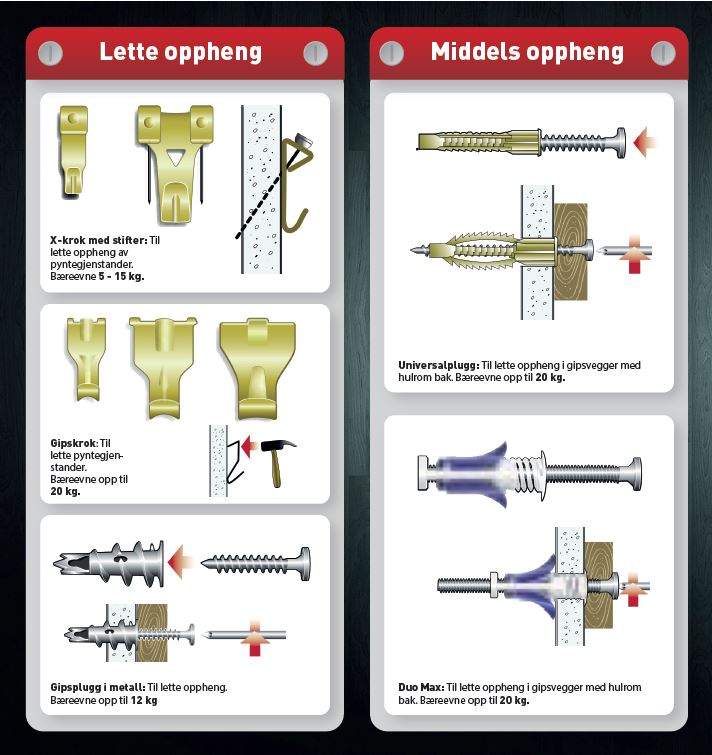 Lette oppheng

X-krok med stifter: Til lette oppheng av pyntegjenstander. Bæreevne 5 - 15 kg.

Gipskrok: Til lette pyntegjenstander. Bæreevne opp til 20 kg.

Gipsplugg i metall: Til lette oppheng. Bæreevne opp til 12 kg

Middels oppheng

Universalplugg: Til lette oppheng i gipsvegger med hulrom bak. Bæreevne opp til 20 kg.

Duo Max: Til lette oppheng i gipsvegger med hulrom bak. Bæreevne opp til 20 kg.