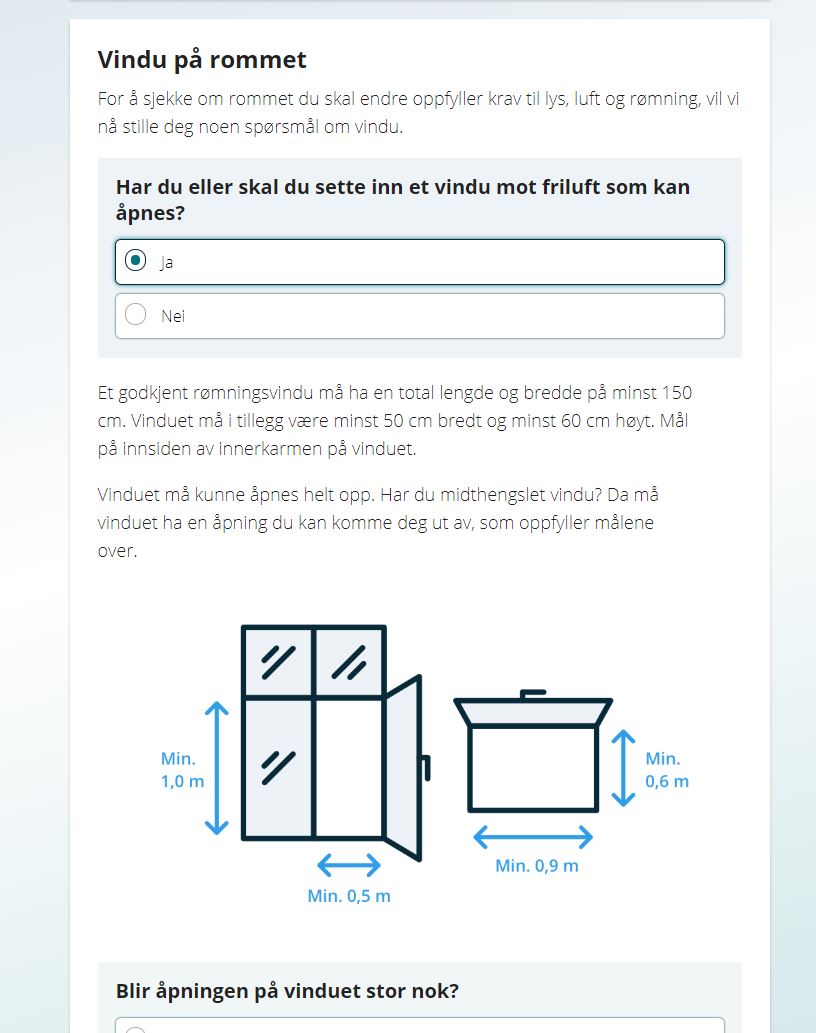 Vindu på rommet

For å sjekke om rommet du skal endre oppfyller krav til lys, luft og rømning, vil vi nå stille deg noen spørsmål om vindu.

Har du eller skal du sette inn et vindu mot friluft som kan åpnes?

Ja

Nei

Et godkjent rømningsvindu må ha en total lengde og bredde på minst 150 cm. Vinduet må i tillegg være minst 50 cm bredt og minst 60 cm høyt. Mål på innsiden av innerkarmen på vinduet.

Vinduet må kunne åpnes helt opp. Har du midthengslet vindu? Da må vinduet ha en åpning du kan komme deg ut av, som oppfyller målene over.

Min. 1,0 m

Min. 0,5 m

Min. 0,6 m

Min. 0,9 m

Blir åpningen på vinduet stor nok?